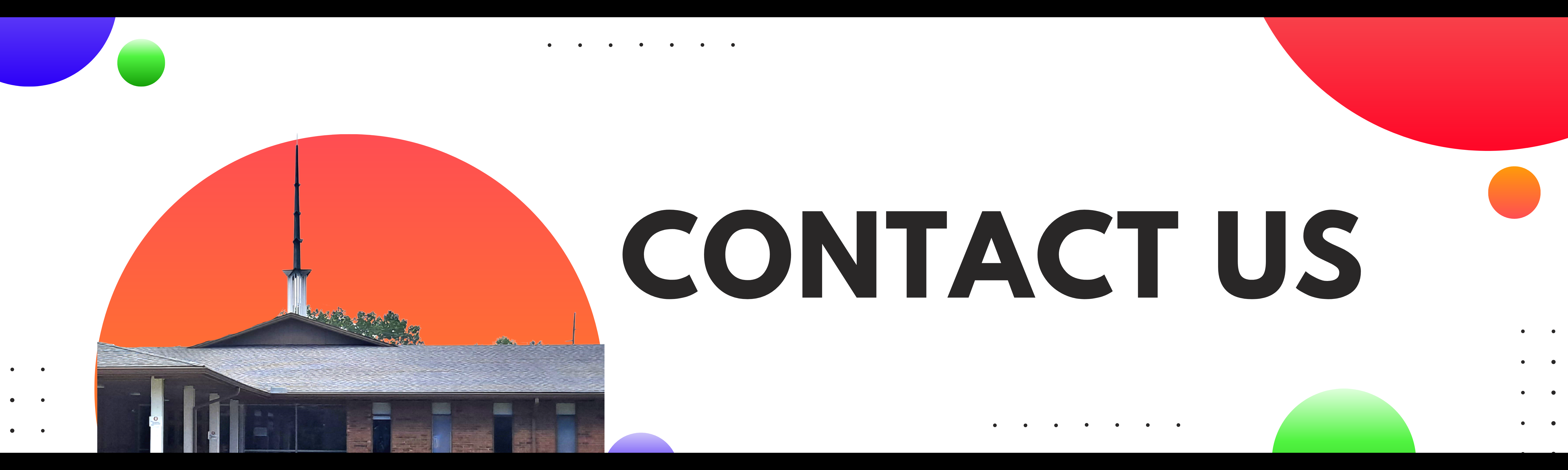 CONTACT US