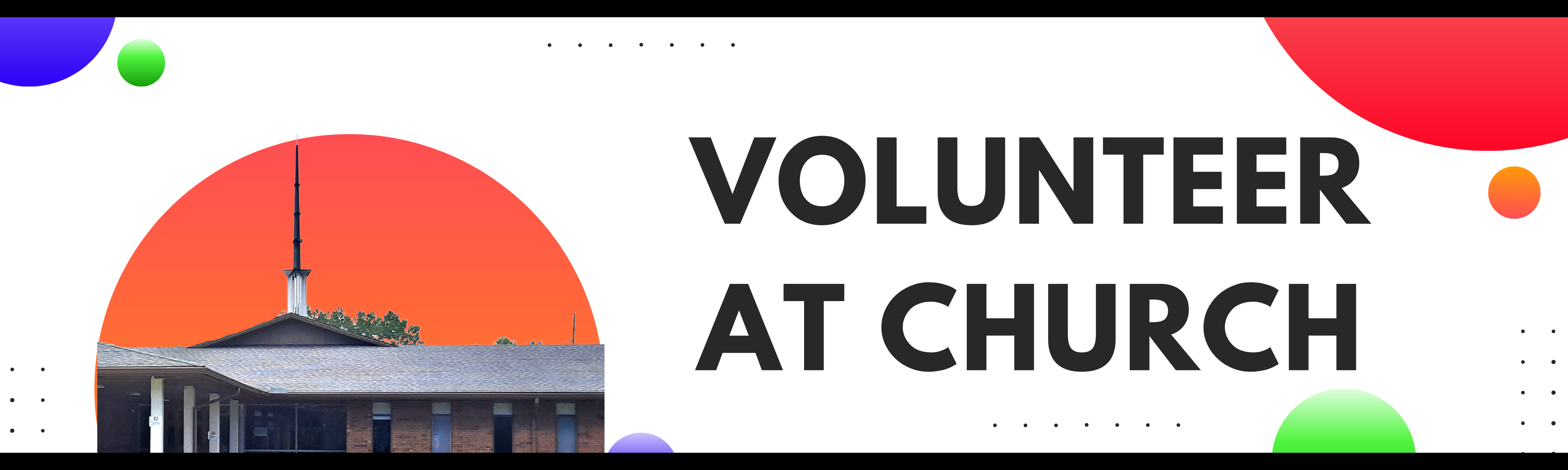 VOLUNTEER AT CHURCH