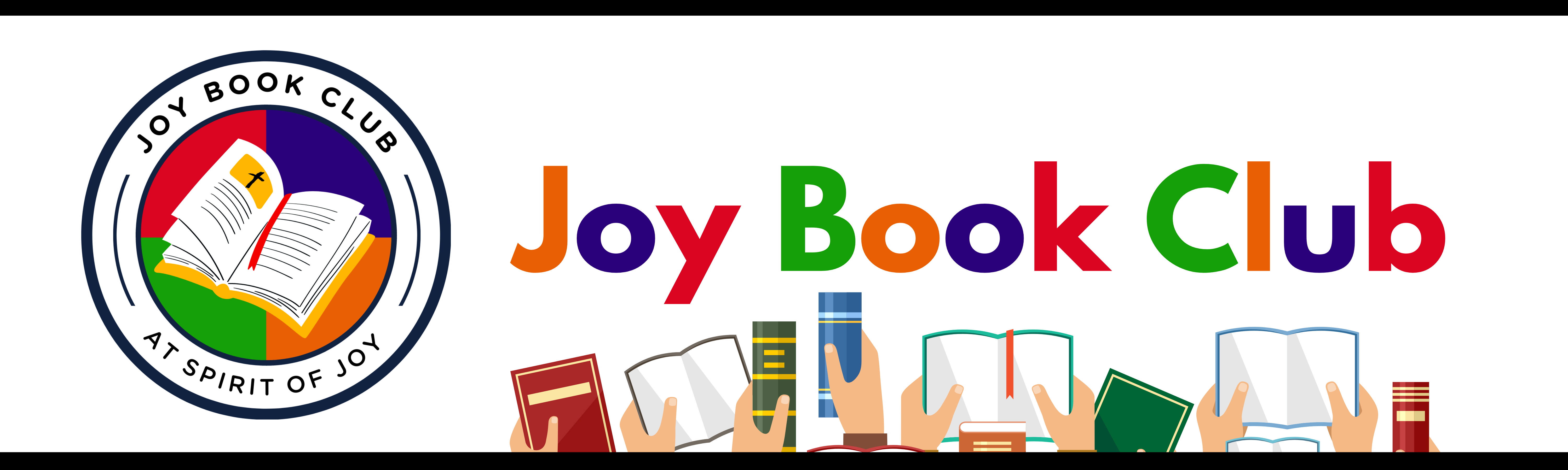 JOY BOOK CLUB
AT SPIRIT OF JOY

Joy Book Club